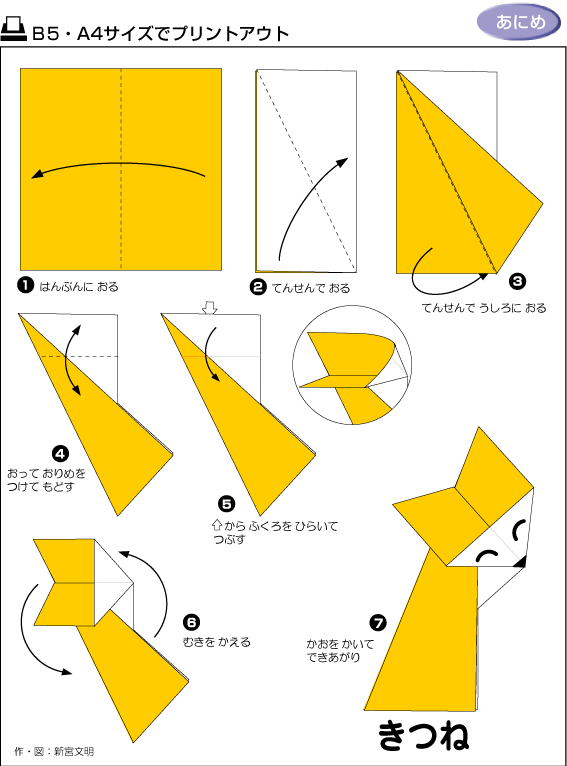 B5・A4サイズでプリントアウト

あにめ

❶ はんぶんに おる

❷ てんせんで おる

❸ てんせんで うしろに おる

❹ おって おりめを つけて もどす

❺ ⇧から ふくろを ひらいて つぶす

❻ むきを かえる

❼ かおを かいて できあがり

きつね

作・図：新宮文明